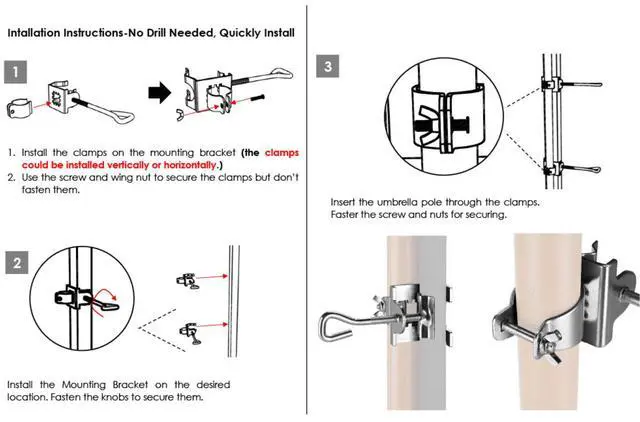 Intallation Instructions-No Drill Needed, Quickly Install

1

1. Install the clamps on the mounting bracket (the clamps could be installed vertically or horizontally.)
2. Use the screw and wing nut to secure the clamps but don't fasten them.

2

Install the Mounting Bracket on the desired location. Fasten the knobs to secure them.

3

Insert the umbrella pole through the clamps. Faster the screw and nuts for securing.