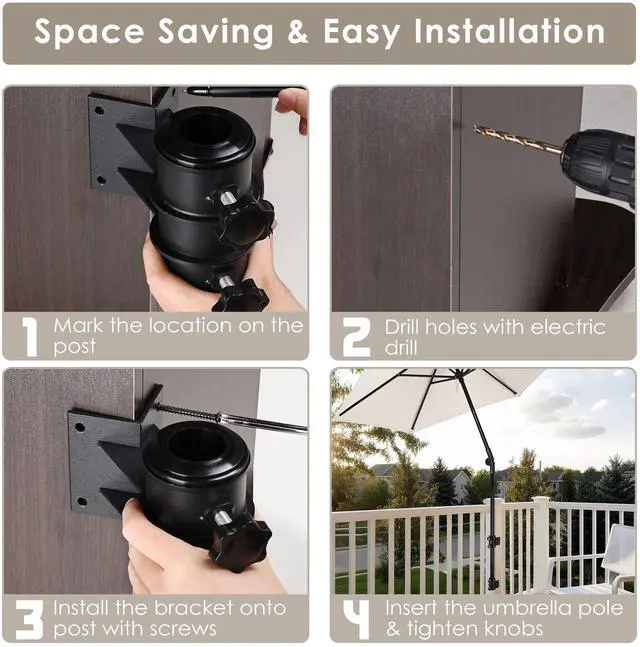 Space Saving & Easy Installation

1 Mark the location on the post

2 Drill holes with electric drill

3 Install the bracket onto post with screws

4 Insert the umbrella pole & tighten knobs