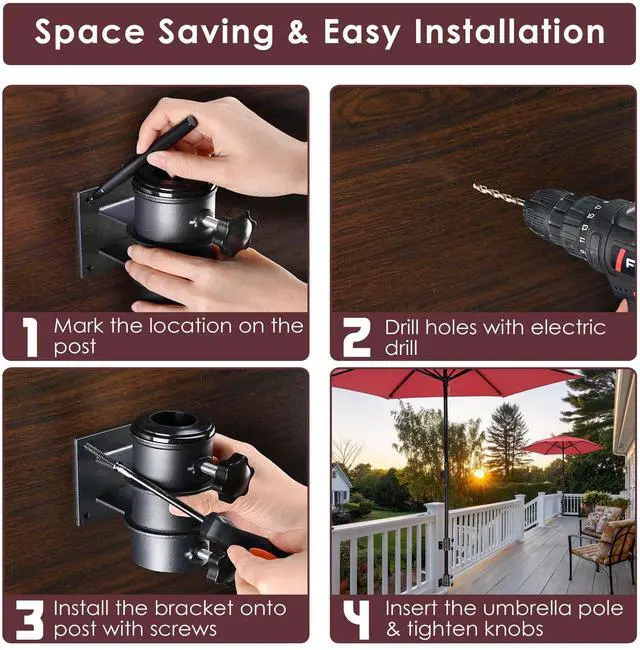 Space Saving & Easy Installation

1 Mark the location on the post

2 Drill holes with electric drill

3 Install the bracket onto post with screws

4 Insert the umbrella pole & tighten knobs