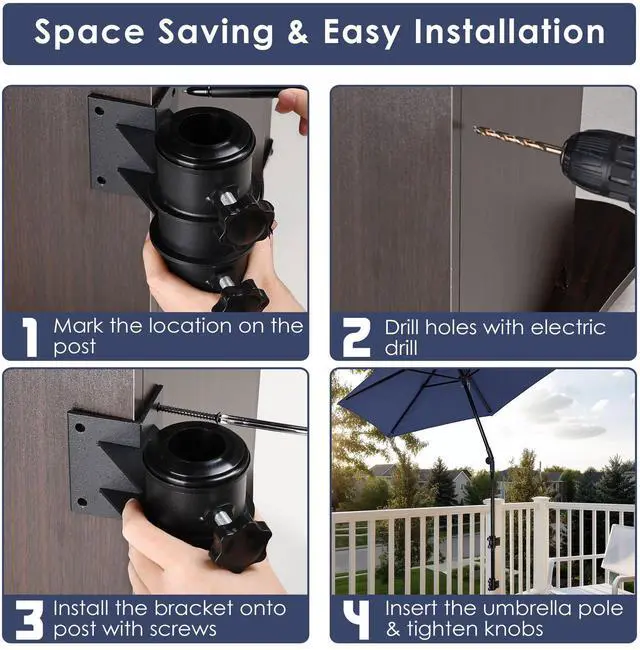 Space Saving & Easy Installation

1 Mark the location on the post

2 Drill holes with electric drill

3 Install the bracket onto post with screws

4 Insert the umbrella pole & tighten knobs