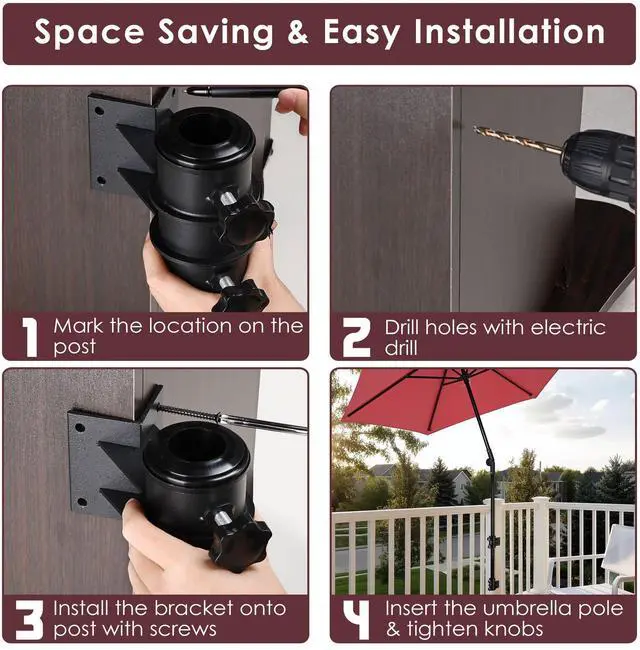 Space Saving & Easy Installation

1 Mark the location on the post

2 Drill holes with electric drill

3 Install the bracket onto post with screws

4 Insert the umbrella pole & tighten knobs