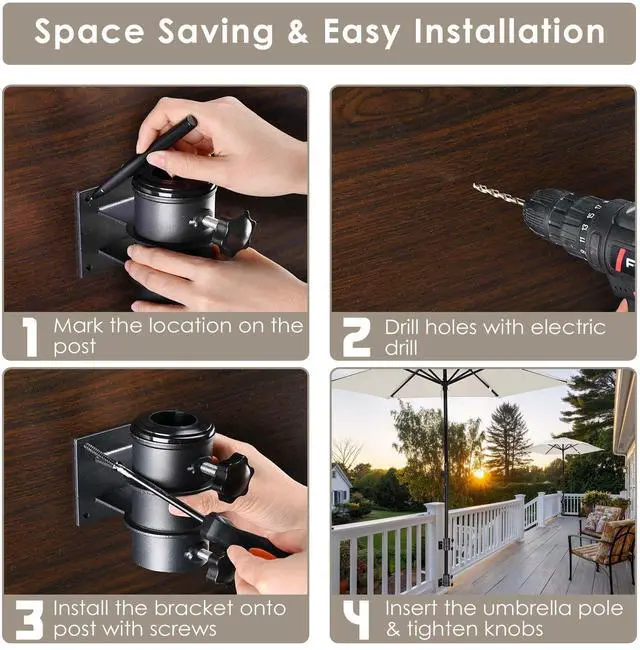 Space Saving & Easy Installation

1 Mark the location on the post

2 Drill holes with electric drill

3 Install the bracket onto post with screws

4 Insert the umbrella pole & tighten knobs