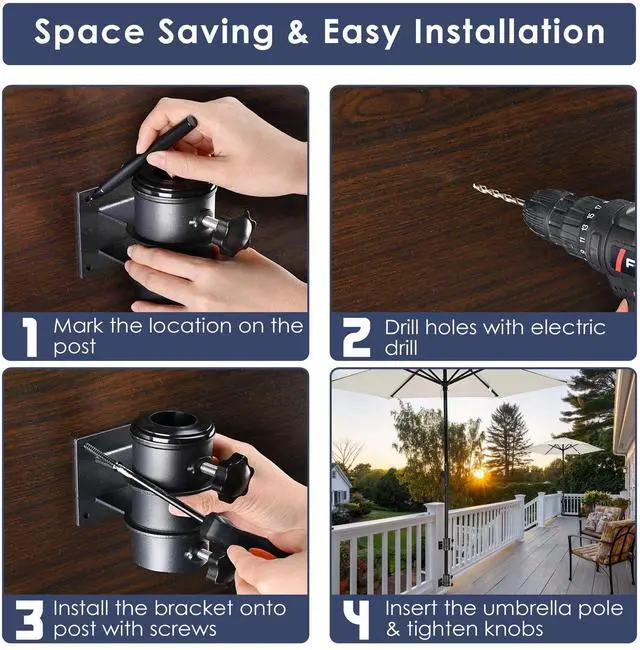 Space Saving & Easy Installation

1 Mark the location on the post

2 Drill holes with electric drill

3 Install the bracket onto post with screws

4 Insert the umbrella pole & tighten knobs