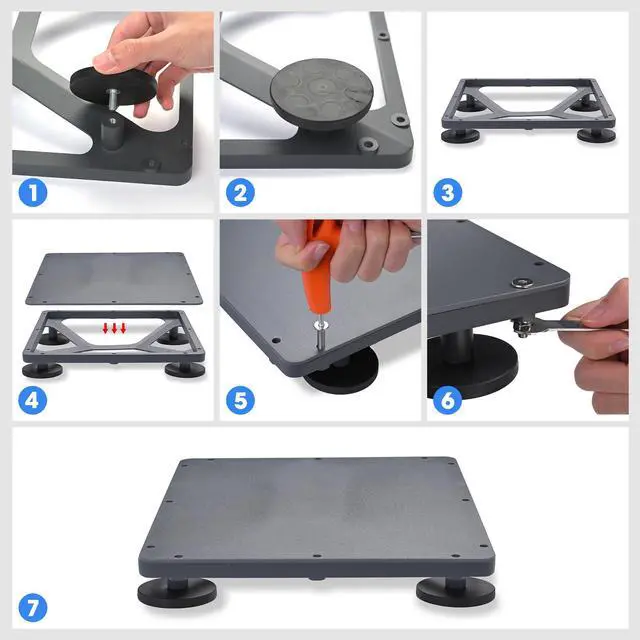 1
2
3
4
5
6
7