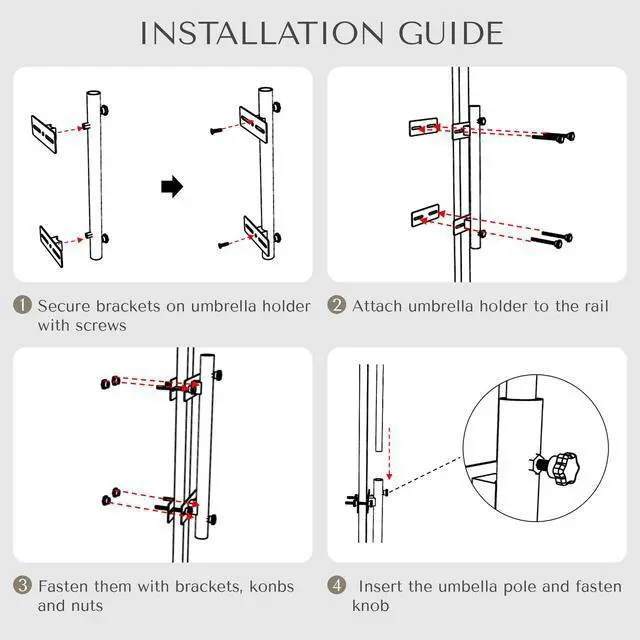 INSTALLATION GUIDE

1 Secure brackets on umbrella holder with screws

2 Attach umbrella holder to the rail

3 Fasten them with brackets, konbs and nuts

4 Insert the umbella pole and fasten knob