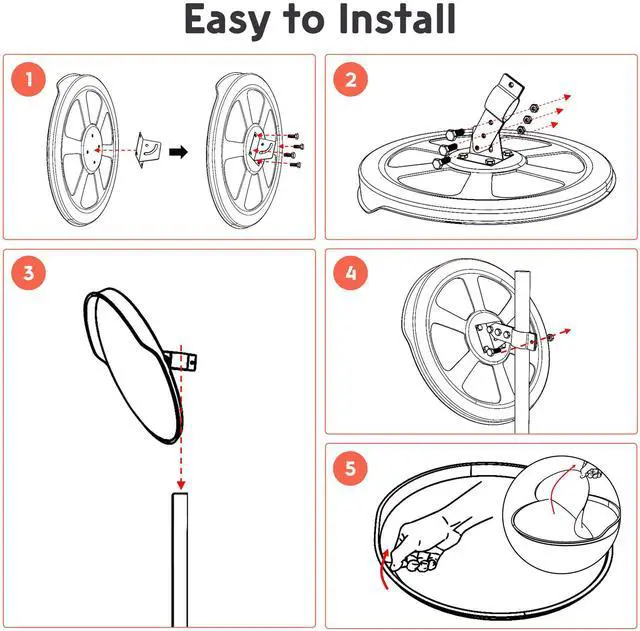 Easy to Install

1

2

3

4

5