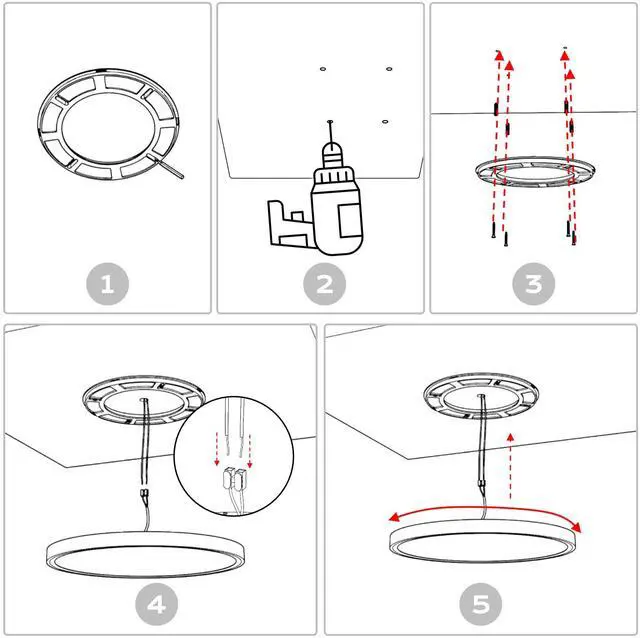 1

2

3

4

5