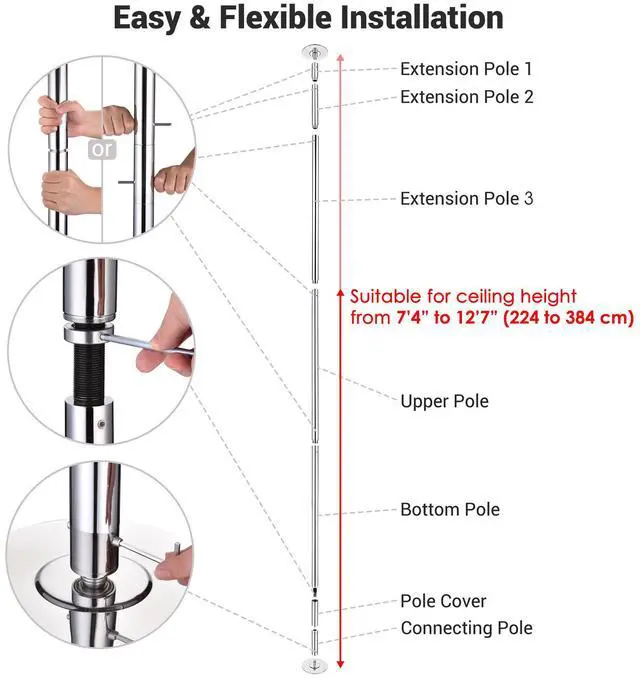 Easy & Flexible Installation

or

Extension Pole 1
Extension Pole 2
Extension Pole 3

Suitable for ceiling height from 7'4" to 12'7" (224 to 384 cm)

Upper Pole
Bottom Pole
Pole Cover
Connecting Pole