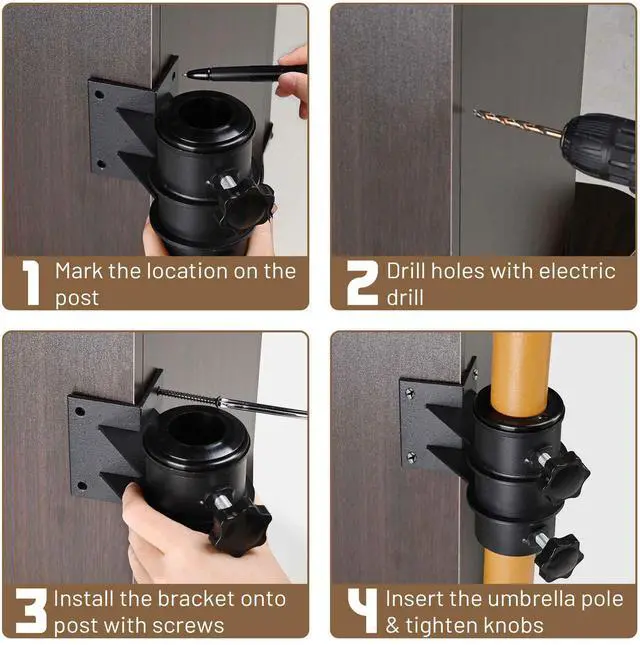 1 Mark the location on the post

2 Drill holes with electric drill

3 Install the bracket onto post with screws

4 Insert the umbrella pole & tighten knobs