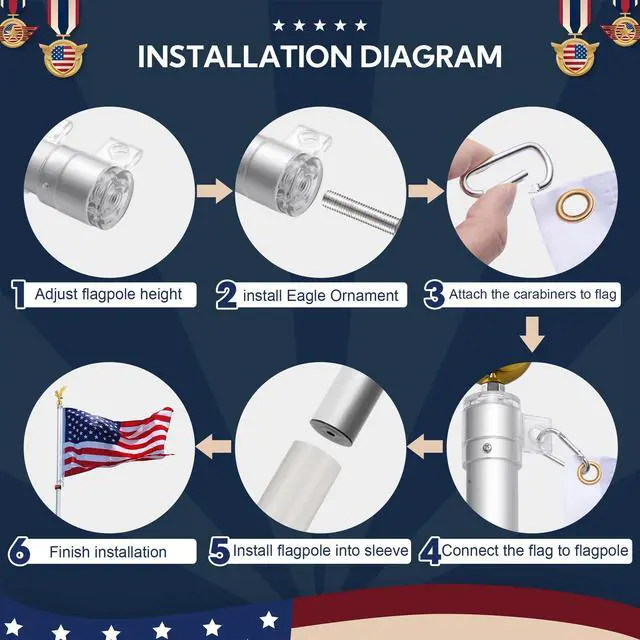 INSTALLATION DIAGRAM

1 Adjust flagpole height

2 install Eagle Ornament

3 Attach the carabiners to flag

4 Connect the flag to flagpole

5 Install flagpole into sleeve

6 Finish installation