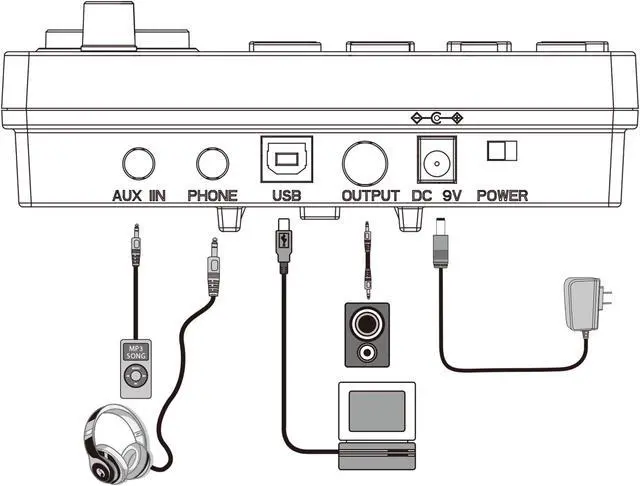 AUX IIN
PHONE
USB
OUTPUT
DC 9V
POWER
MP3
SONG