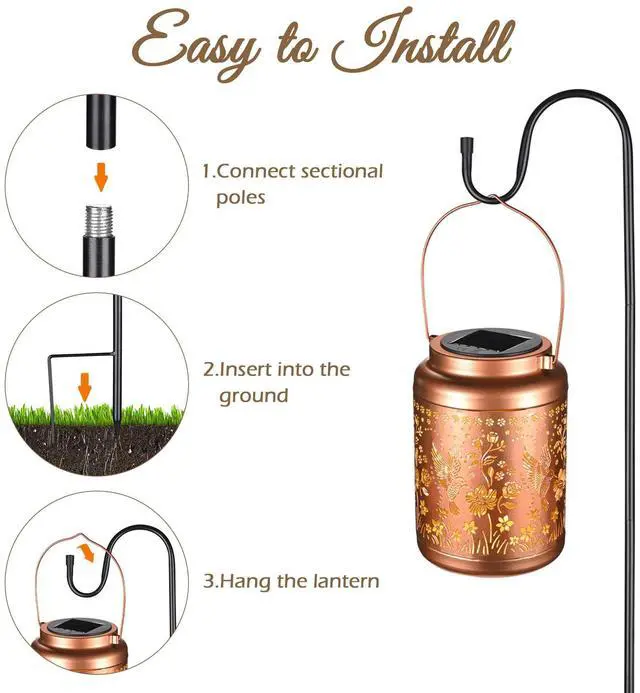 Easy to Install

1.Connect sectional poles

2.Insert into the ground

3.Hang the lantern