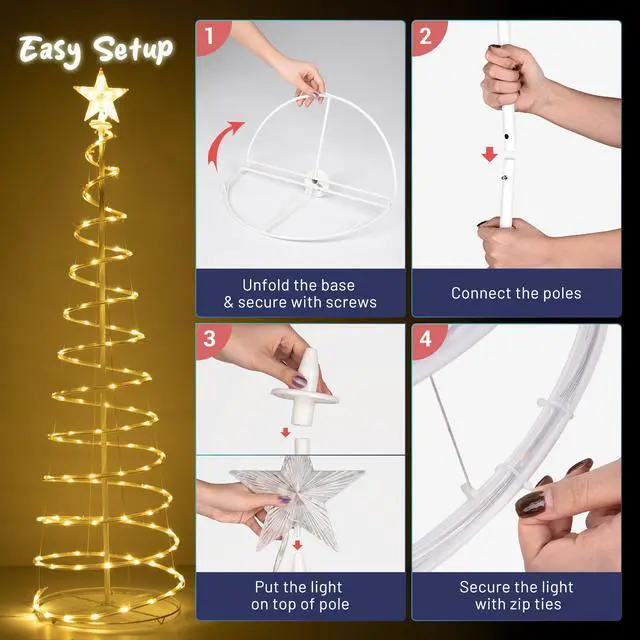 Easy Setup

1

Unfold the base & secure with screws

2

Connect the poles

3

Put the light on top of pole

4

Secure the light with zip ties