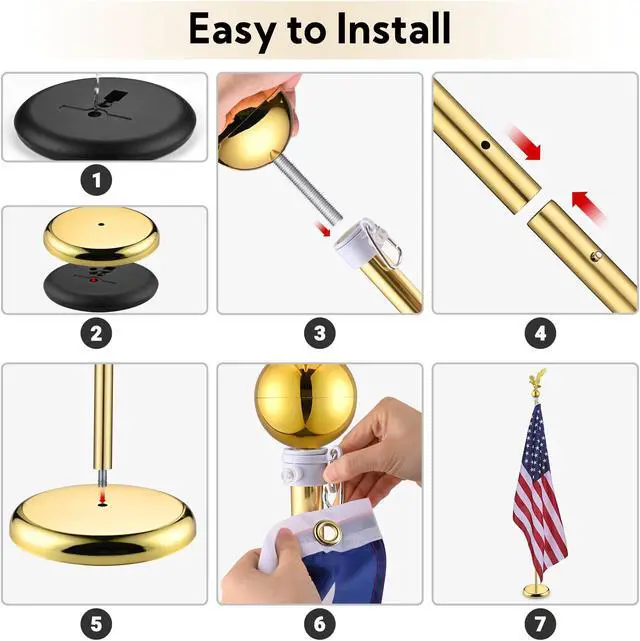 Easy to Install

1

2

3

4

5

6

7