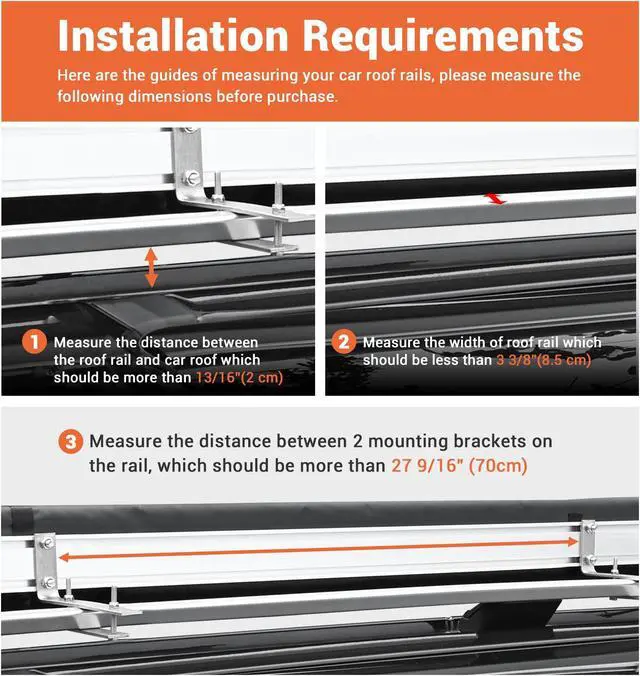 Installation Requirements

Here are the guides of measuring your car roof rails, please measure the following dimensions before purchase.

1 Measure the distance between the roof rail and car roof which should be more than 13/16"(2 cm)

2 Measure the width of roof rail which should be less than 3 3/8"(8.5 cm)

3 Measure the distance between 2 mounting brackets on the rail, which should be more than 27 9/16" (70cm)