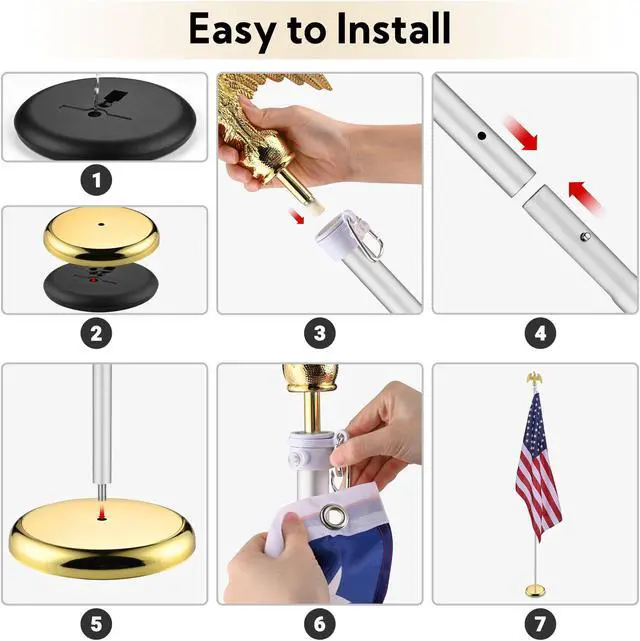 Easy to Install

1

2

3

4

5

6

7