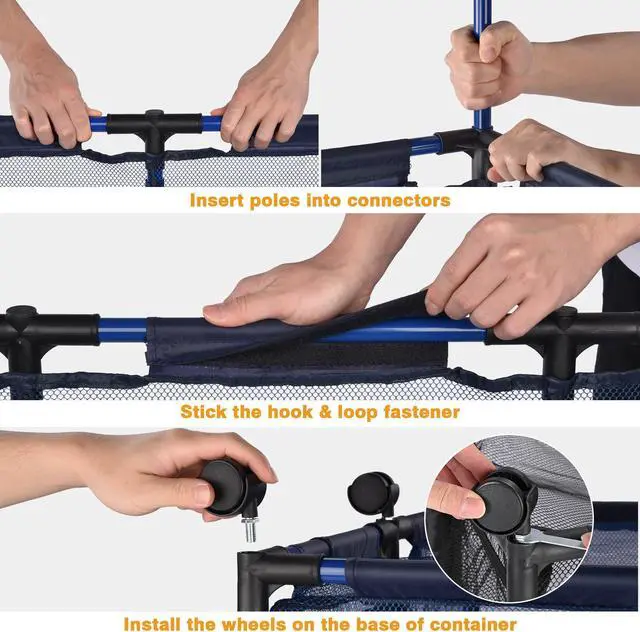 Insert poles into connectors

Stick the hook & loop fastener

Install the wheels on the base of container