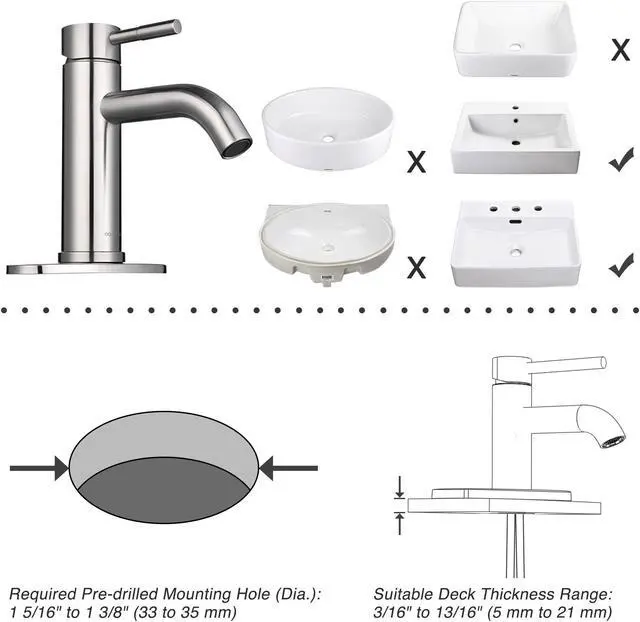 X

X

✓

X

✓

Required Pre-drilled Mounting Hole (Dia.):
1 5/16" to 1 3/8" (33 to 35 mm)

Suitable Deck Thickness Range:
3/16" to 13/16" (5 mm to 21 mm)