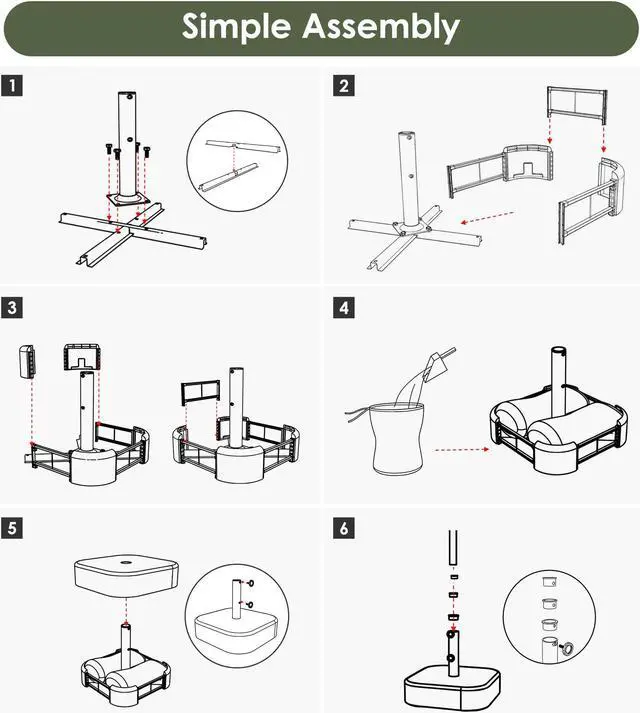 Simple Assembly

1

2

3

4

5

6