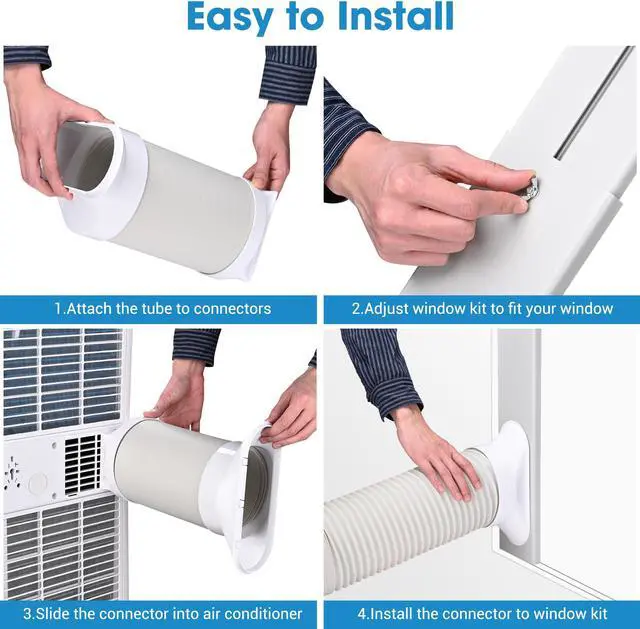 Easy to Install

1.Attach the tube to connectors

2.Adjust window kit to fit your window

3.Slide the connector into air conditioner

4.Install the connector to window kit