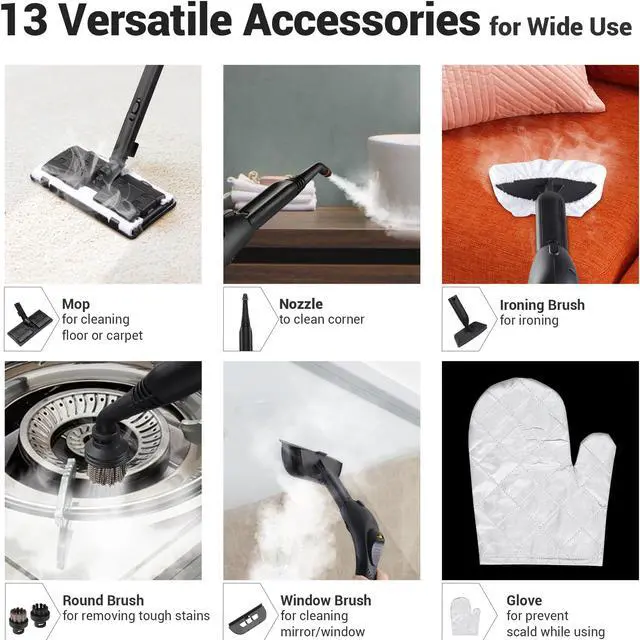 13 Versatile Accessories for Wide Use

Mop
for cleaning floor or carpet

Nozzle
to clean corner

Ironing Brush
for ironing

Round Brush
for removing tough stains

Window Brush
for cleaning mirror/window

Glove
for prevent scald while using