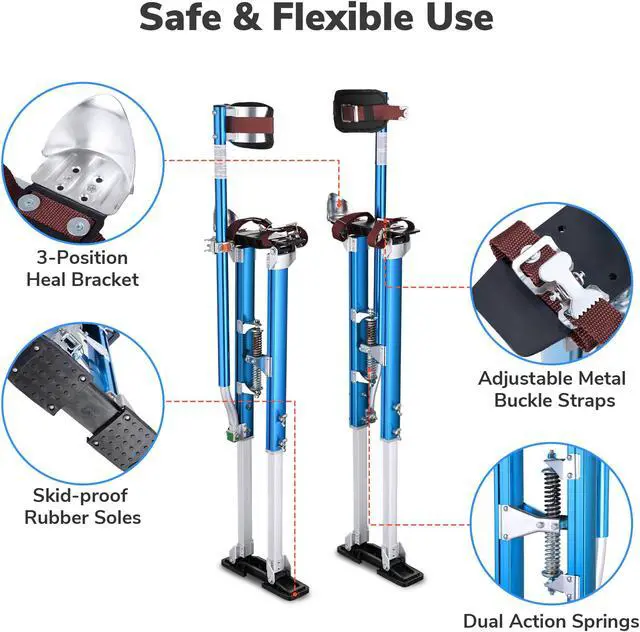 Safe & Flexible Use

3-Position Heal Bracket

Skid-proof Rubber Soles

Adjustable Metal Buckle Straps

Dual Action Springs