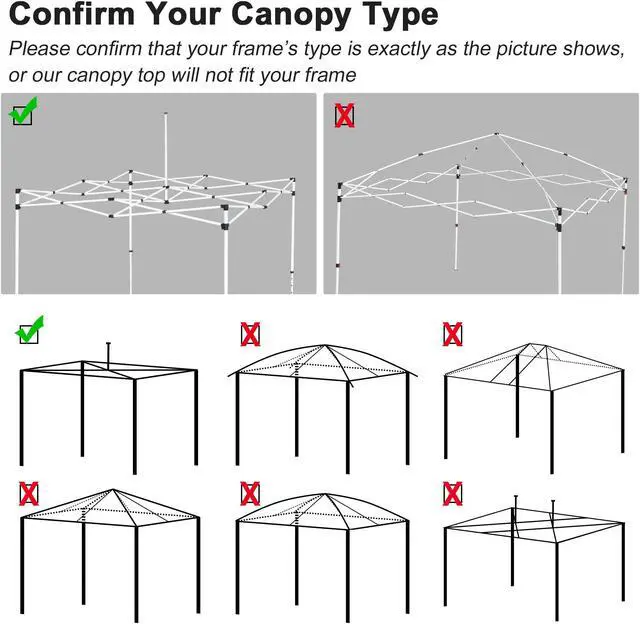 Confirm Your Canopy Type

Please confirm that your frame's type is exactly as the picture shows, or our canopy top will not fit your frame