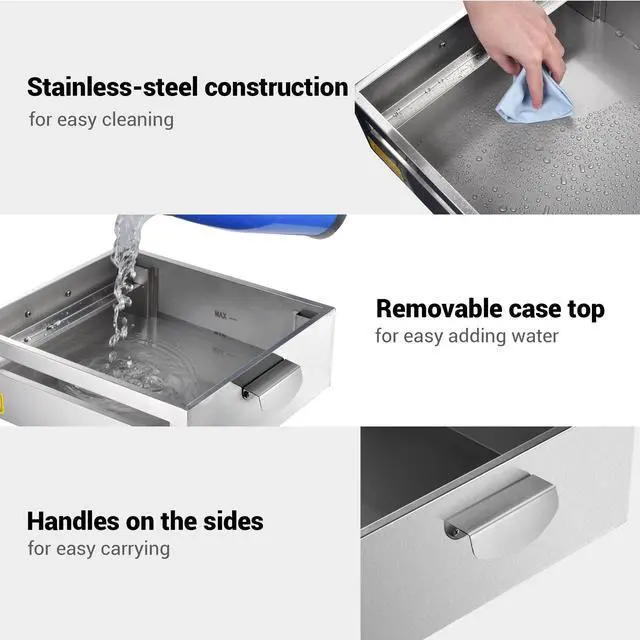 Stainless-steel construction
for easy cleaning

MAX

Removable case top
for easy adding water

Handles on the sides
for easy carrying