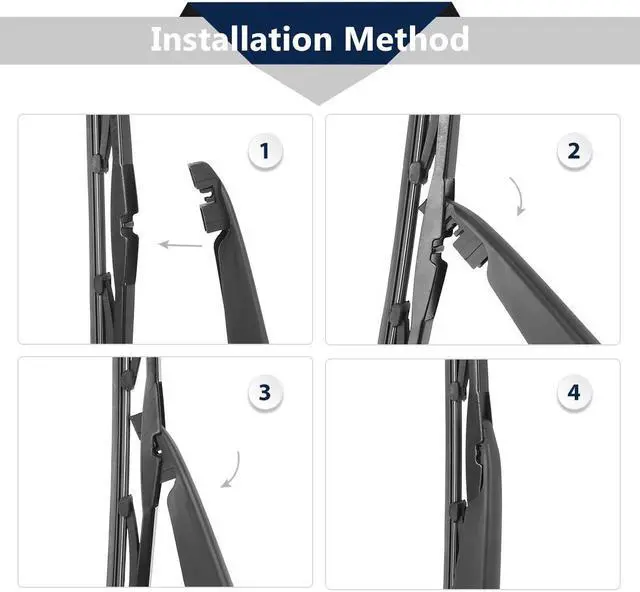 Installation Method

1

2

3

4