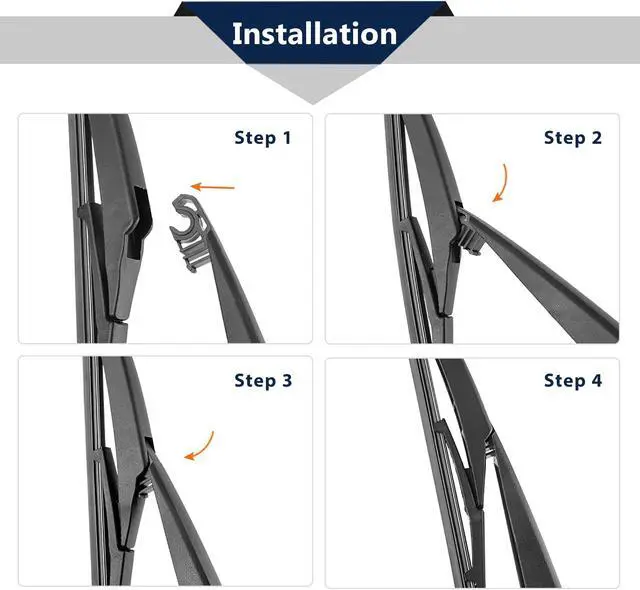 Installation

Step 1

Step 2

Step 3

Step 4