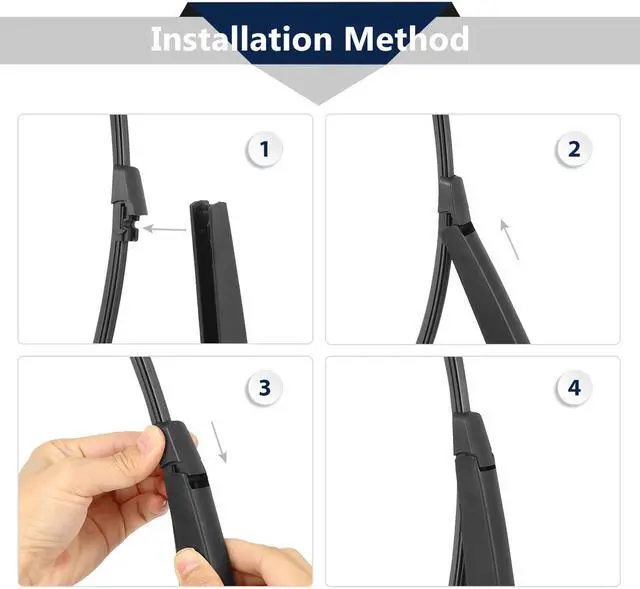 Installation Method

1

2

3

4