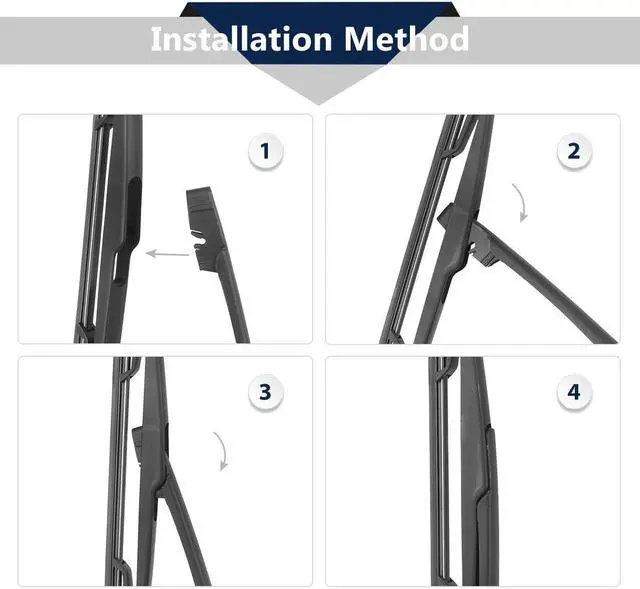 Installation Method

1

2

3

4