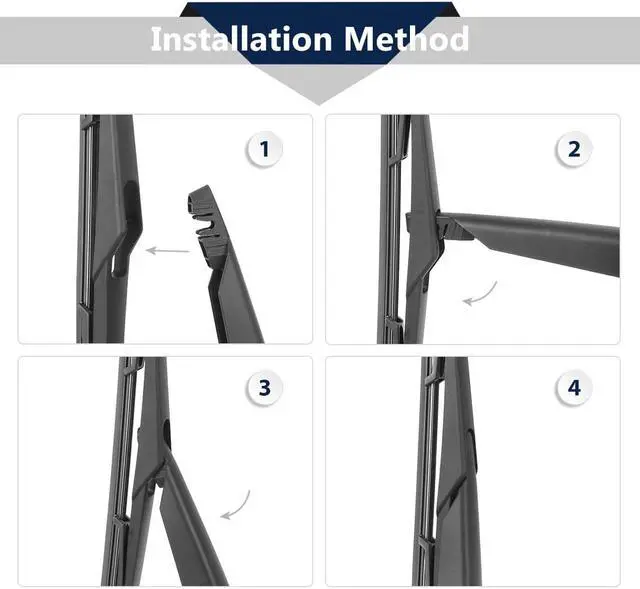 Installation Method

1

2

3

4