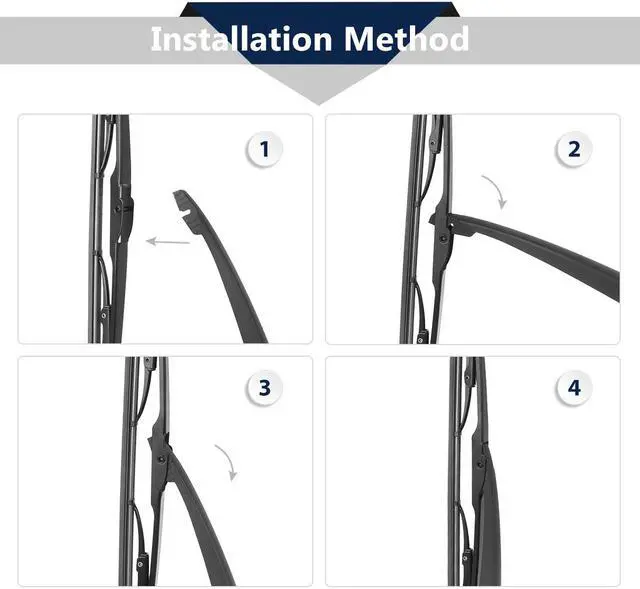 Installation Method

1

2

3

4