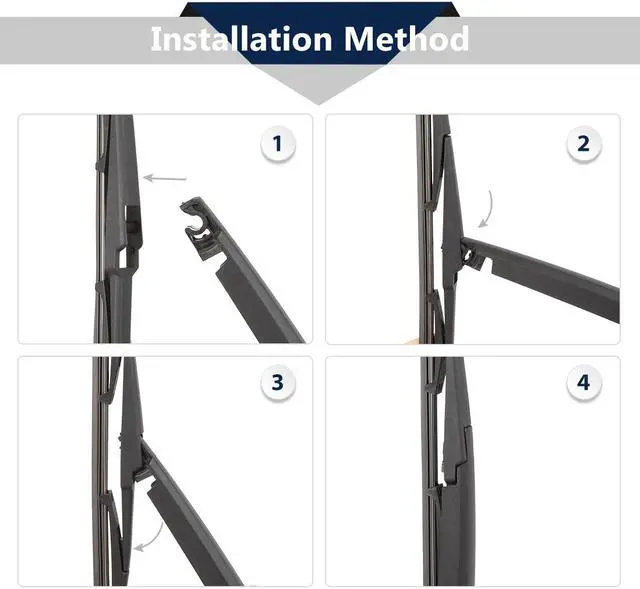 Installation Method

1

2

3

4