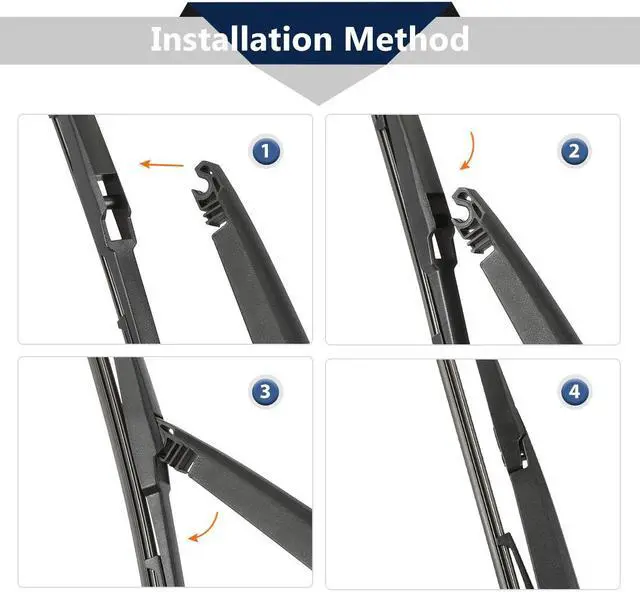 Installation Method

1

2

3

4