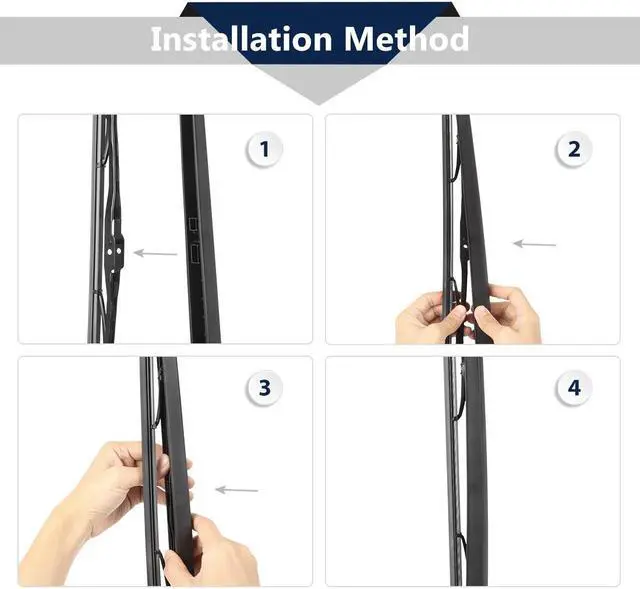 Installation Method

1

2

3

4