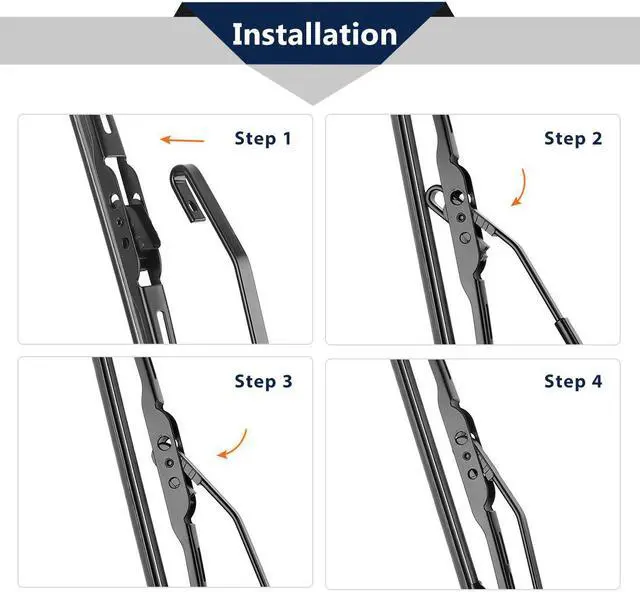 Installation

Step 1

Step 2

Step 3

Step 4