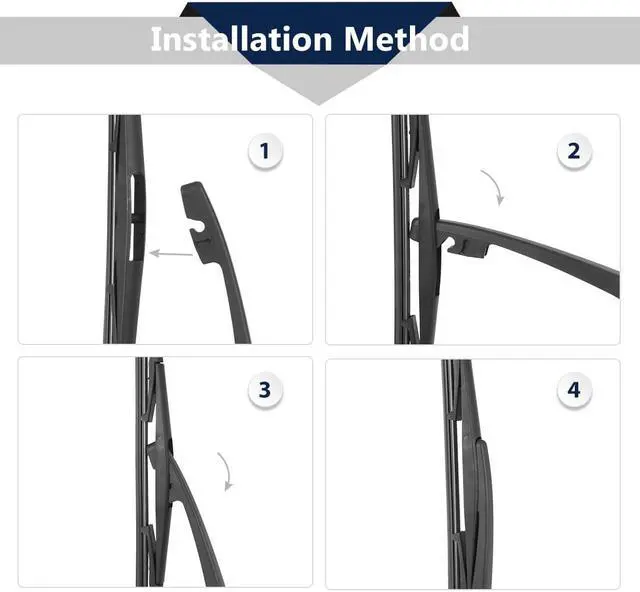 Installation Method

1

2

3

4