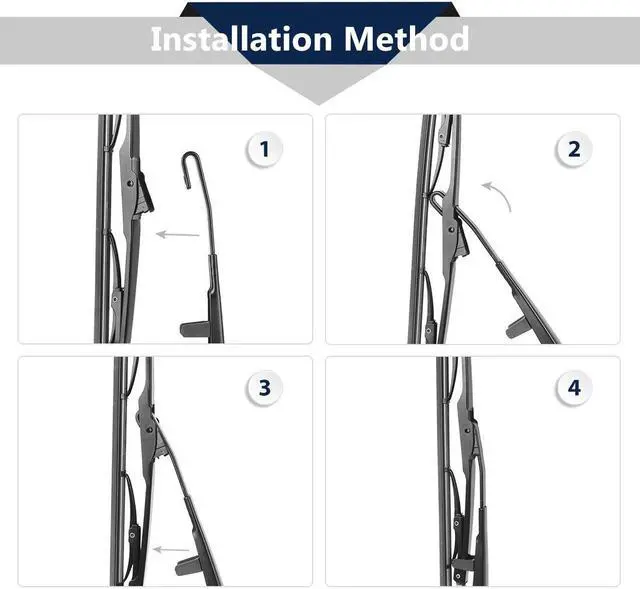 Installation Method

1

2

3

4