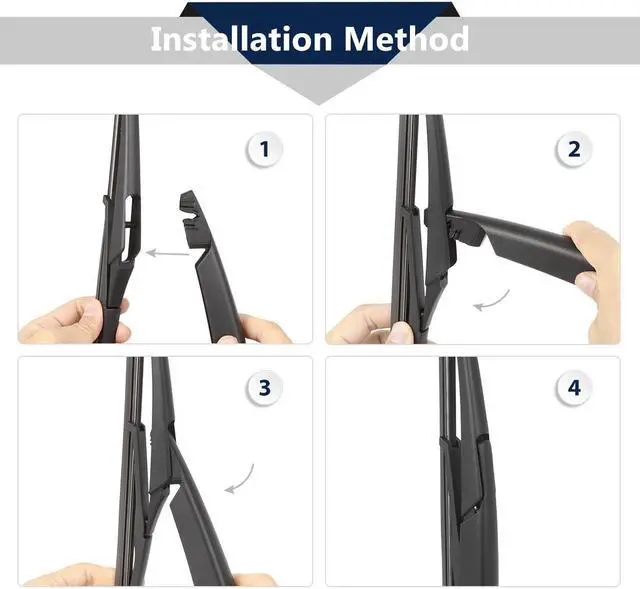 Installation Method

1

2

3

4