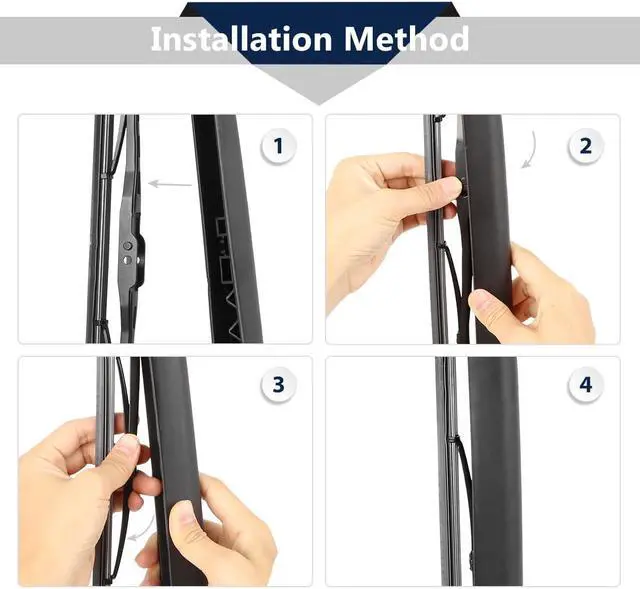 Installation Method

1

2

3

4