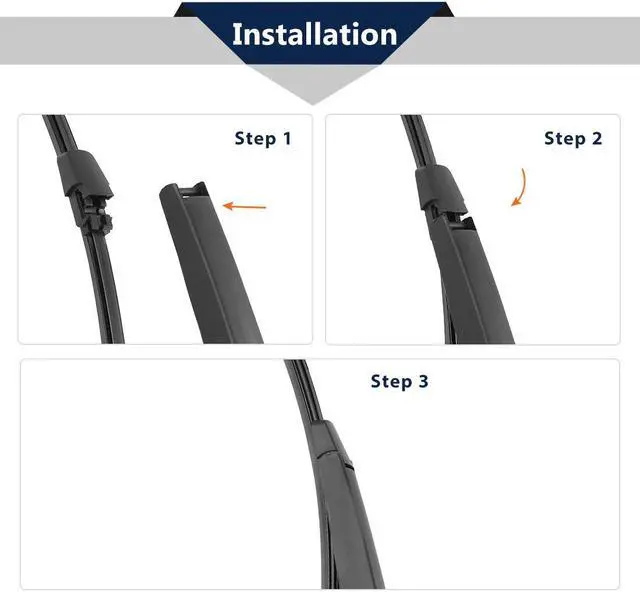 Installation

Step 1

Step 2

Step 3