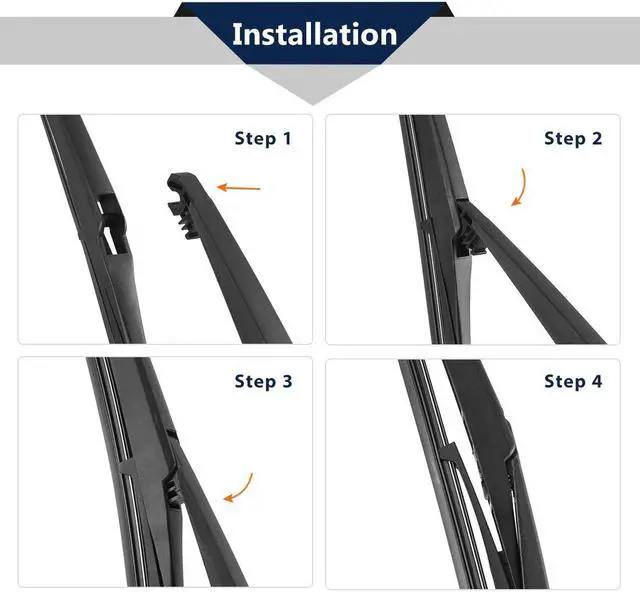 Installation

Step 1

Step 2

Step 3

Step 4