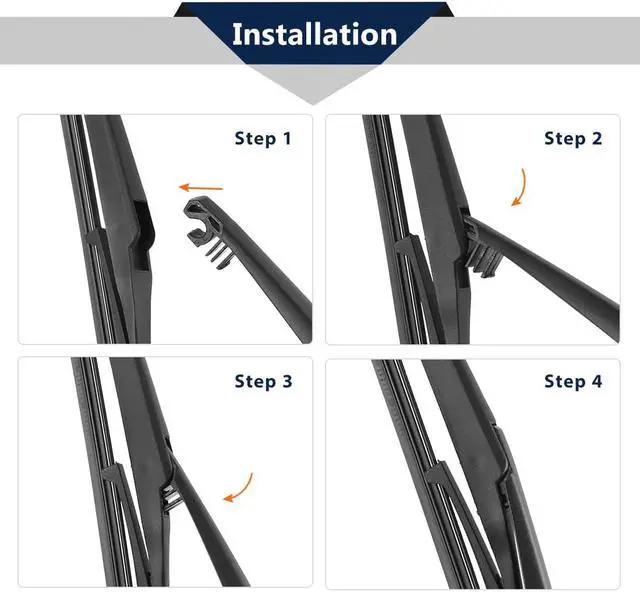 Installation

Step 1

Step 2

Step 3

Step 4