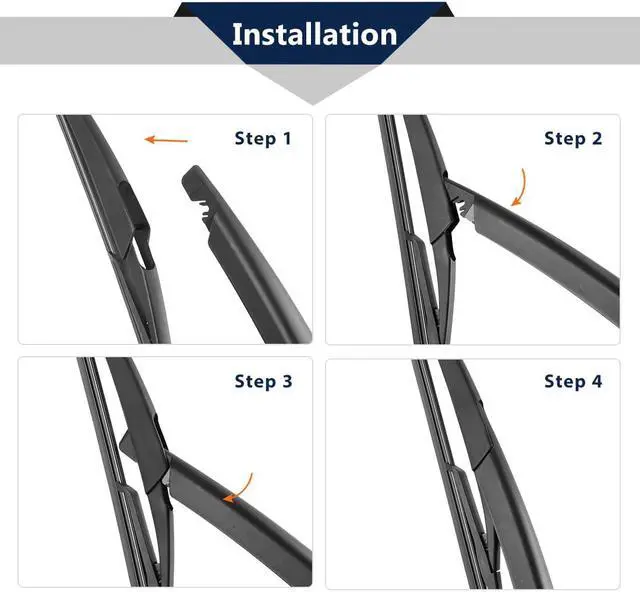 Installation

Step 1

Step 2

Step 3

Step 4