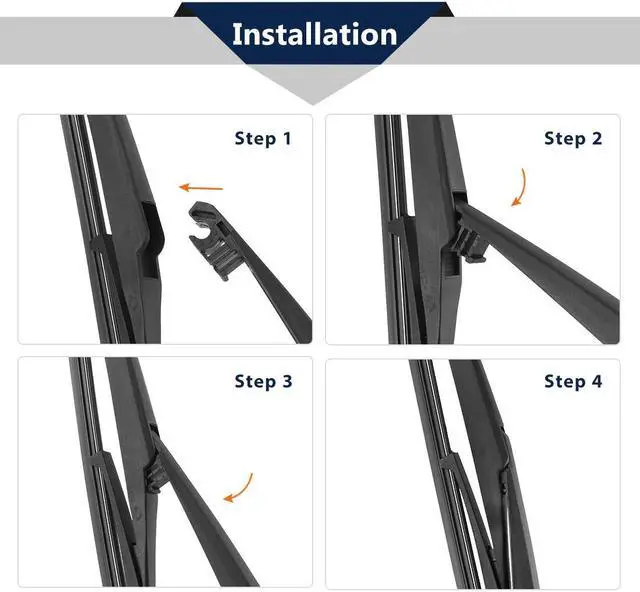 Installation

Step 1

Step 2

Step 3

Step 4