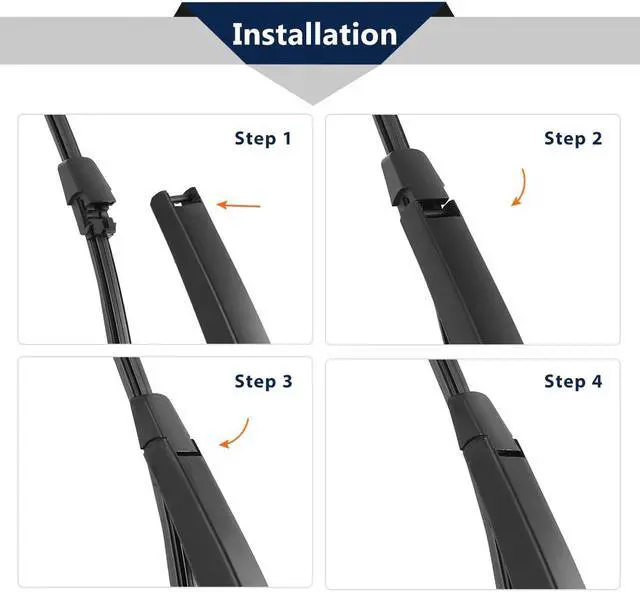 Installation

Step 1

Step 2

Step 3

Step 4