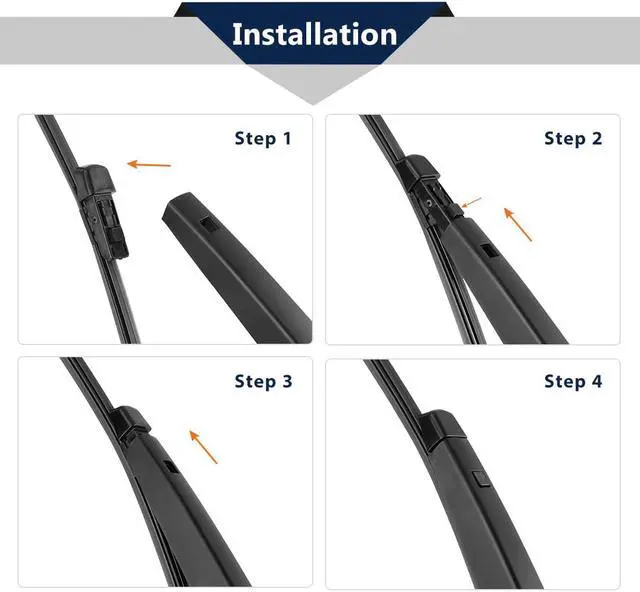 Installation

Step 1

Step 2

Step 3

Step 4