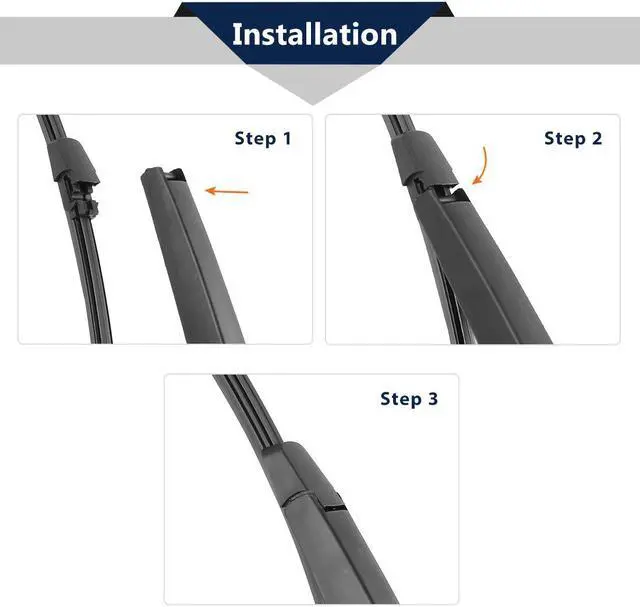 Installation

Step 1

Step 2

Step 3